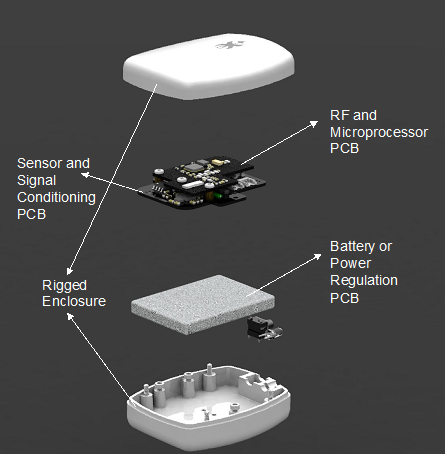 RF and Microprocessor PCB

Sensor and Signal Conditioning PCB

Battery or Power Regulation PCB

Rigged Enclosure